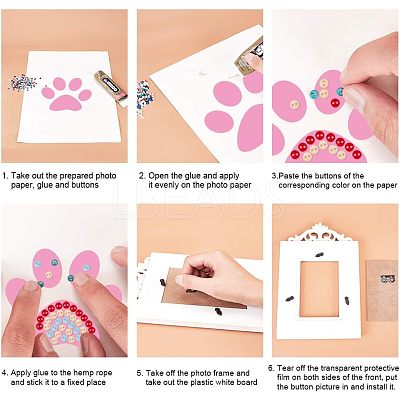 1. Take out the prepared photo paper, glue and buttons

2. Open the glue and apply it evenly on the photo paper

3.Paste the buttons of the corresponding color on the paper

LBEADS

4. Apply glue to the hemp rope and stick it to a fixed place

5. Take off the photo frame and take out the plastic white board

6. Tear off the transparent protective film on both sides of the front, put the button picture in and install it.