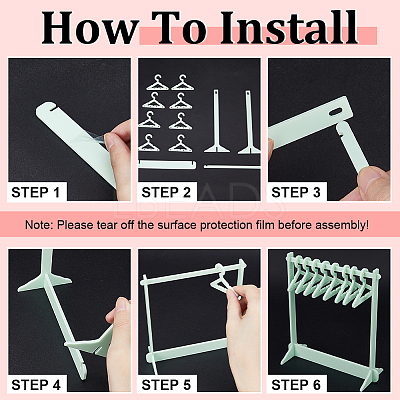 How To Install

STEP 1

STEP 2

STEP 3

LBEADS

Note: Please tear off the surface protection film before assembly!

STEP 4

STEP 5

STEP 6