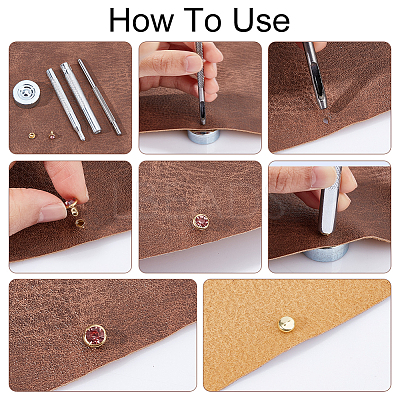 How To Use