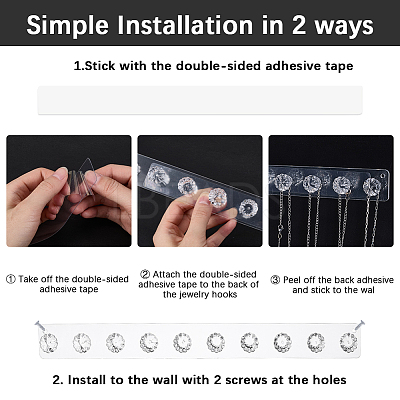 Simple Installation in 2 ways

1.Stick with the double-sided adhesive tape

① Take off the double-sided adhesive tape

② Attach the double-sided adhesive tape to the back of the jewelry hooks

③ Peel off the back adhesive and stick to the wal

2. Install to the wall with 2 screws at the holes