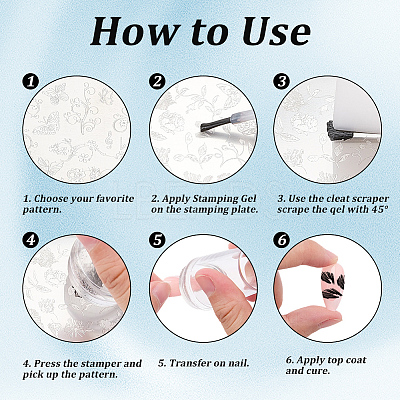 How to Use

1

2

3

1. Choose your favorite pattern.

2. Apply Stamping Gel on the stamping plate.

3. Use the cleat scraper scrape the qel with 45°

4

5

6

4. Press the stamper and pick up the pattern.

5. Transfer on nail.

6. Apply top coat and cure.