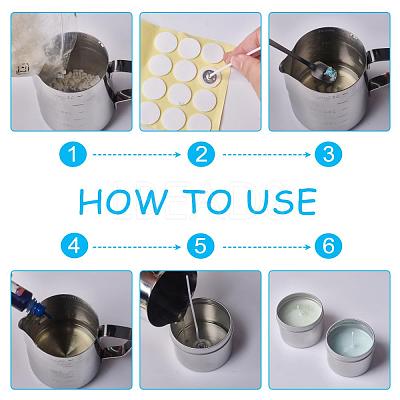 1
2
3

HOW TO USE

4
5
6