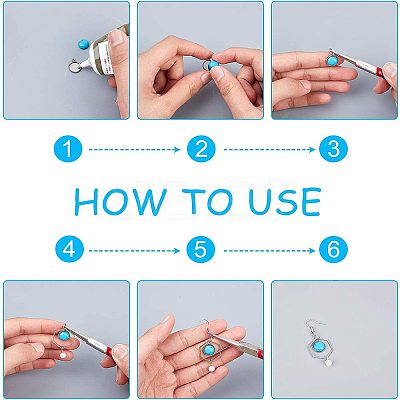 1
2
3

HOW TO USE

4
5
6