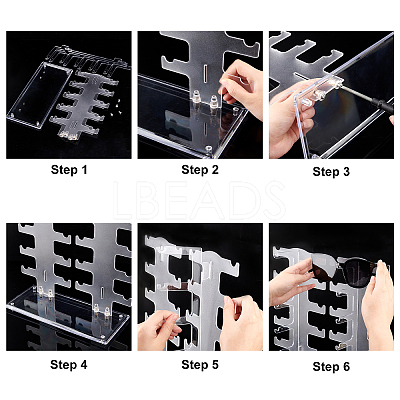 Step 1

Step 2

Step 3

LBEADS

Step 4

Step 5

Step 6