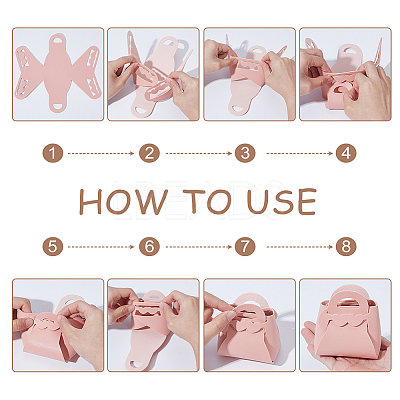 1
2
3
4

HOW TO USE

5
6
7
8

LBEADS