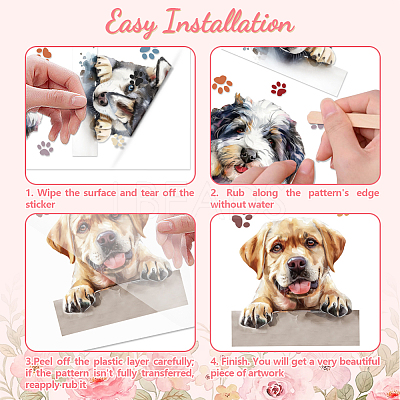 Easy Installation

1. Wipe the surface and tear off the sticker

2. Rub along the pattern's edge without water

3.Peel off the plastic layer carefully; if the pattern isn't fully transferred, reapply rub it

4. Finish. You will get a very beautiful piece of artwork