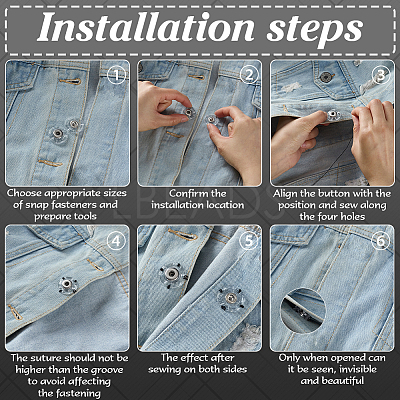 Installation steps

1

Choose appropriate sizes of snap fasteners and prepare tools

2

Confirm the installation location

3

Align the button with the position and sew along the four holes

4

The suture should not be higher than the groove to avoid affecting the fastening

5

The effect after sewing on both sides

6

Only when opened can it be seen, invisible and beautiful

LBEADS