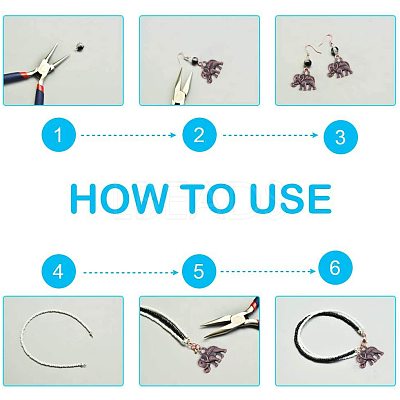 1
2
3
HOW TO USE
4
5
6