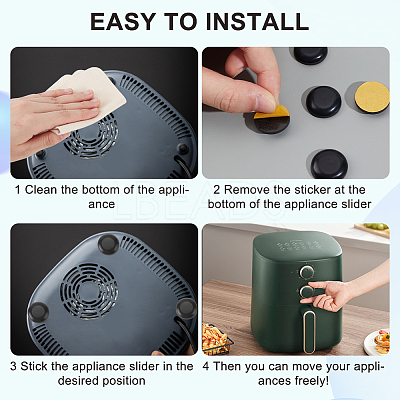 EASY TO INSTALL

1 Clean the bottom of the appliance

2 Remove the sticker at the bottom of the appliance slider

LBEADS

3 Stick the appliance slider in the desired position

4 Then you can move your appliances freely!